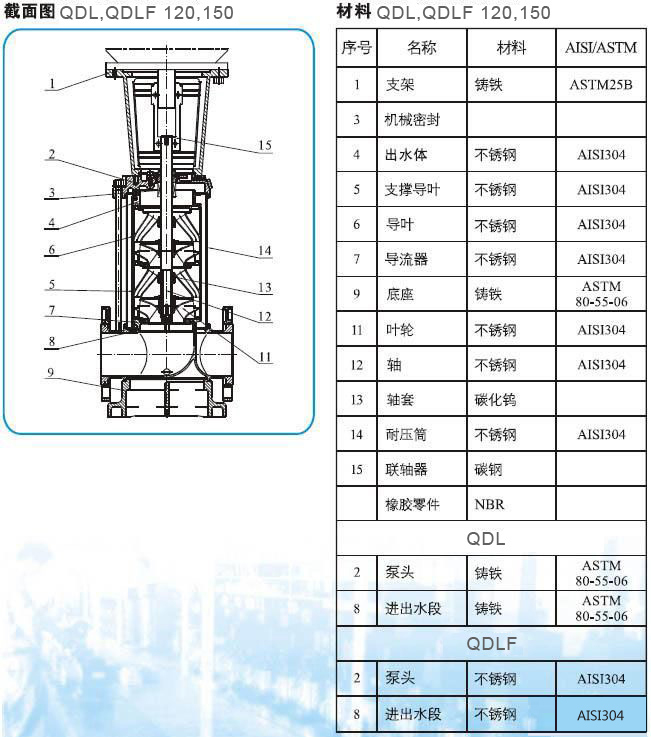 截面图 QDL,QDLF 120,150

1
2
3
4
6
5
7
8
9
15
14
13
12
11

材料 QDL,QDLF 120,150

| 序号 | 名称 | 材料 | AISI/ASTM |
|---|---|---|---|
| 1 | 支架 | 铸铁 | ASTM25B |
| 3 | 机械密封 | | |
| 4 | 出水体 | 不锈钢 | AISI304 |
| 5 | 支撑导叶 | 不锈钢 | AISI304 |
| 6 | 导叶 | 不锈钢 | AISI304 |
| 7 | 导流器 | 不锈钢 | AISI304 |
| 9 | 底座 | 铸铁 | ASTM 80-55-06 |
| 11 | 叶轮 | 不锈钢 | AISI304 |
| 12 | 轴 | 不锈钢 | AISI304 |
| 13 | 轴套 | 碳化钨 | |
| 14 | 耐压筒 | 不锈钢 | AISI304 |
| 15 | 联轴器 | 碳钢 | |
| | 橡胶零件 | NBR | |
| QDL | | | |
| 2 | 泵头 | 铸铁 | ASTM 80-55-06 |
| 8 | 进出水段 | 铸铁 | ASTM 80-55-06 |
| QDLF | | | |
| 2 | 泵头 | 不锈钢 | AISI304 |
| 8 | 进出水段 | 不锈钢 | AISI304 |