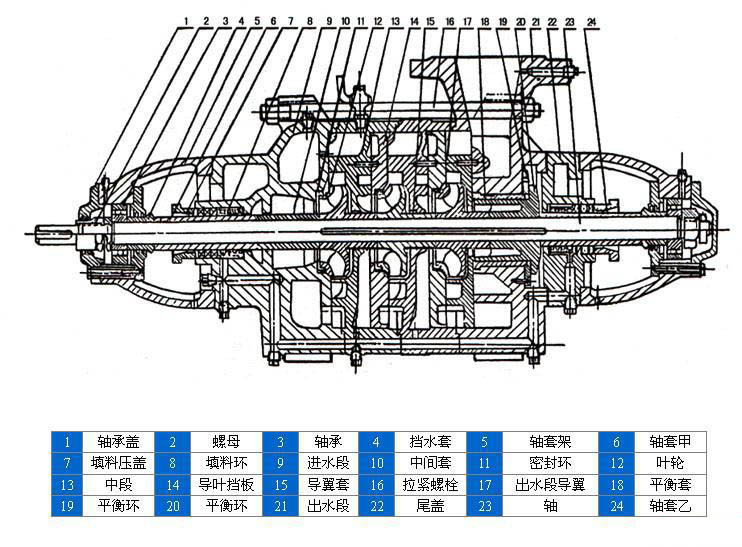 1 2 3 4 5 6 7 8 9 10 11 12 13 14 15 16 17 18 19 20 21 22 23 24

| 1 | 轴承盖 | 2 | 螺母 | 3 | 轴承 | 4 | 挡水套 | 5 | 轴套架 | 6 | 轴套甲 |
|---|---|---|---|---|---|---|---|---|---|---|---|
| 7 | 填料压盖 | 8 | 填料环 | 9 | 进水段 | 10 | 中间套 | 11 | 密封环 | 12 | 叶轮 |
| 13 | 中段 | 14 | 导叶挡板 | 15 | 导翼套 | 16 | 拉紧螺栓 | 17 | 出水段导翼 | 18 | 平衡套 |
| 19 | 平衡环 | 20 | 平衡环 | 21 | 出水段 | 22 | 尾盖 | 23 | 轴 | 24 | 轴套乙 |