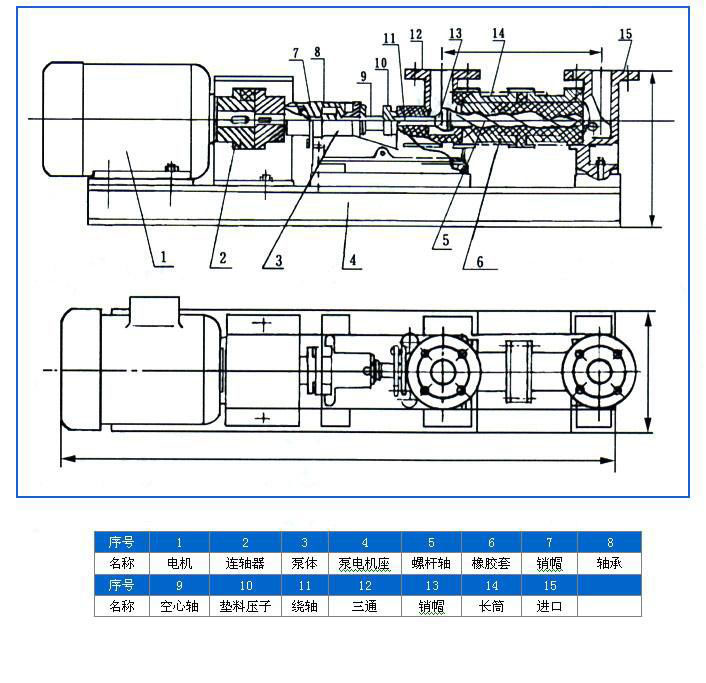 7 8 9 10 11 12 13 14 15

1 2 3 4 5 6

| 序号 | 1 | 2 | 3 | 4 | 5 | 6 | 7 | 8 |
|---|---|---|---|---|---|---|---|---|
| 名称 | 电机 | 连轴器 | 泵体 | 泵电机座 | 螺杆轴 | 橡胶套 | 销帽 | 轴承 |
| 序号 | 9 | 10 | 11 | 12 | 13 | 14 | 15 | |
| 名称 | 空心轴 | 垫料压子 | 绕轴 | 三通 | 销帽 | 长筒 | 进口 | |